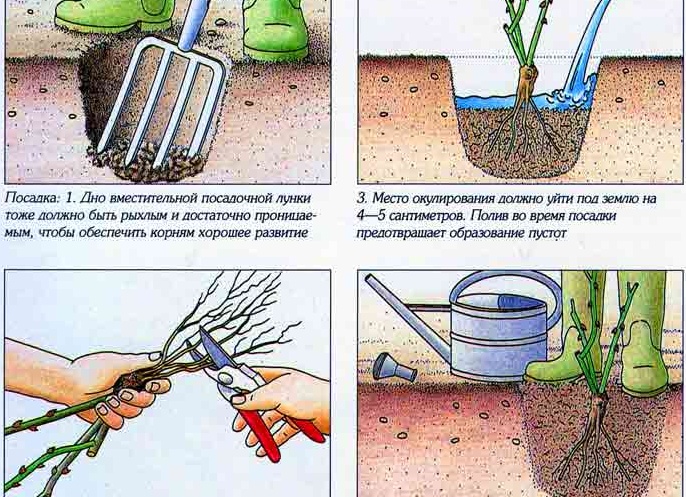 Посадка: 1. Дно вместительной посадочной лунки тоже должно быть рыхлым и достаточно проницаемым, чтобы обеспечить корням хорошее развитие

3. Место окулирования должно уйти под землю на 4—5 сантиметров. Полив во время посадки предотвращает образование пустот